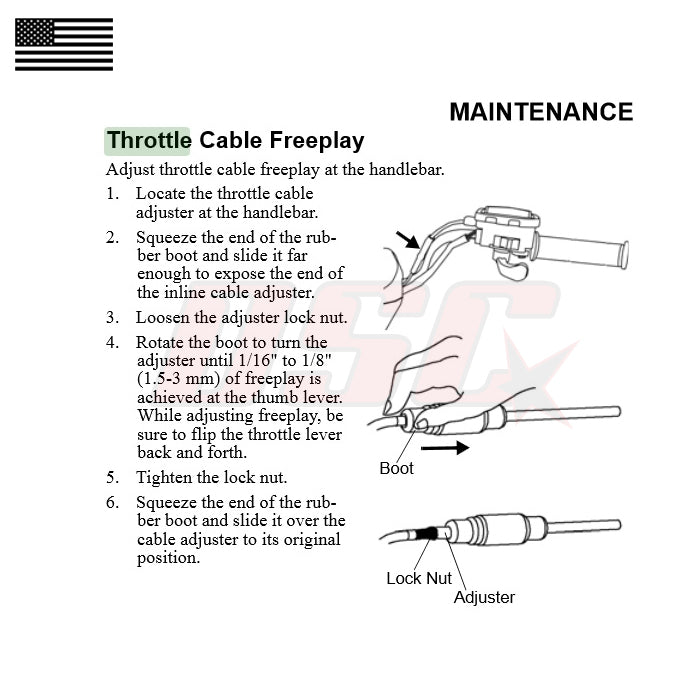 MAINTENANCE

Throttle Cable Freeplay

Adjust throttle cable freeplay at the handlebar.

1. Locate the throttle cable adjuster at the handlebar.

2. Squeeze the end of the rubber boot and slide it far enough to expose the end of the inline cable adjuster.

3. Loosen the adjuster lock nut.

4. Rotate the boot to turn the adjuster until 1/16" to 1/8" (1.5-3 mm) of freeplay is achieved at the thumb lever. While adjusting freeplay, be sure to flip the throttle lever back and forth.

5. Tighten the lock nut.

6. Squeeze the end of the rubber boot and slide it over the cable adjuster to its original position.

Boot

Lock Nut

Adjuster